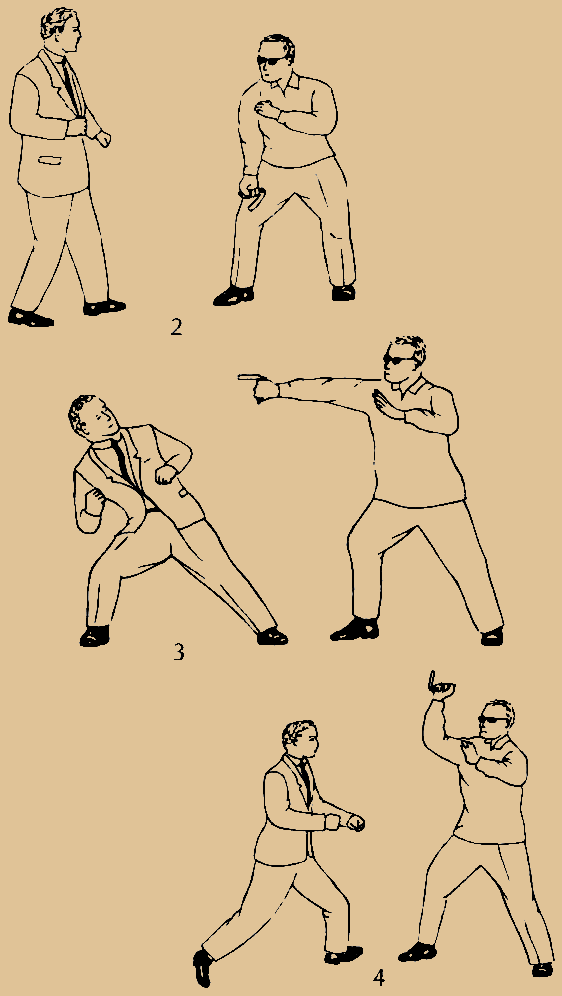 2

3

4