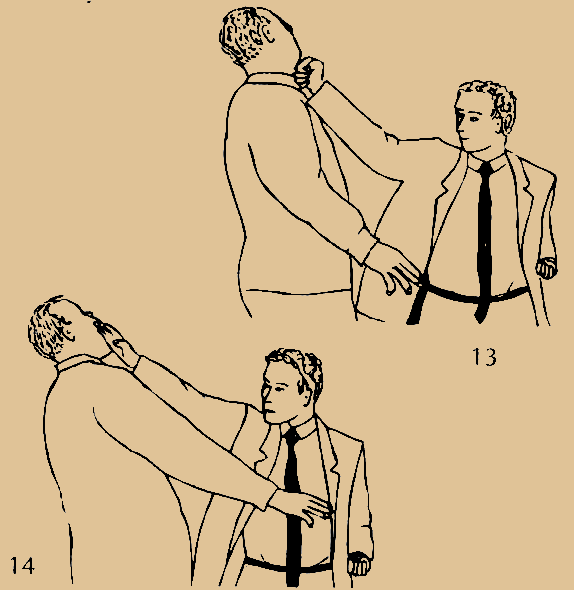 13

14