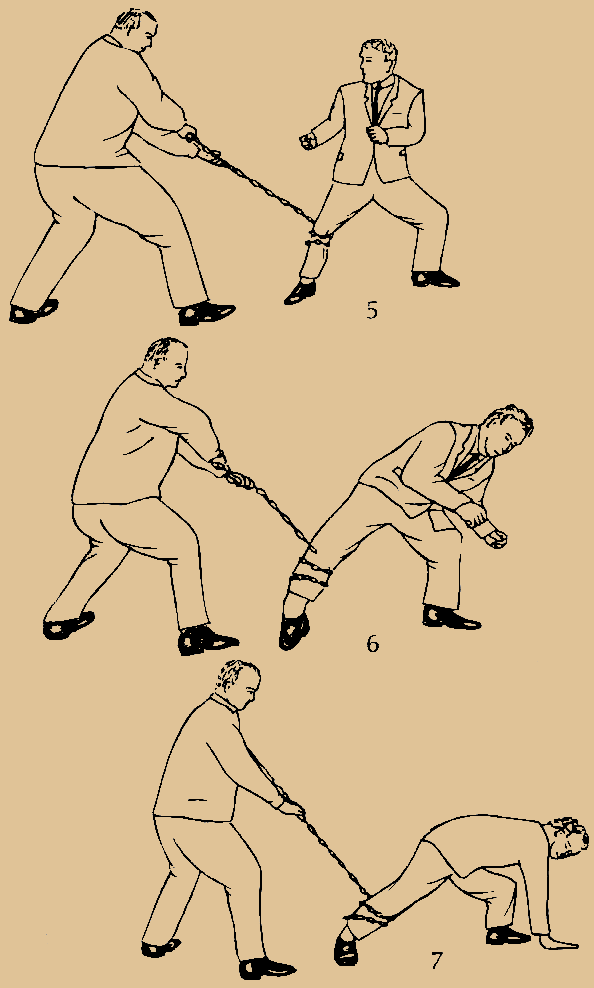 5

6

7