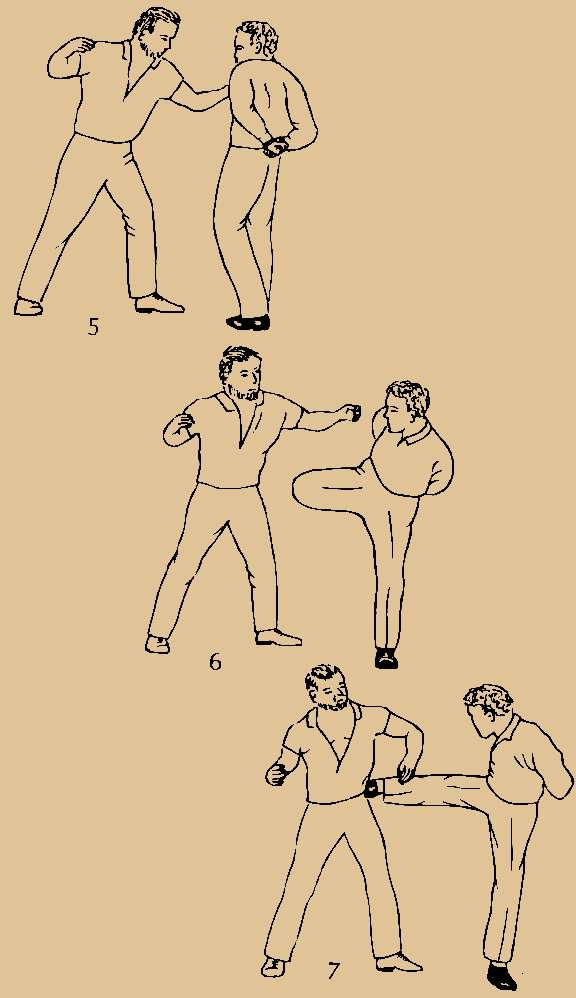 5

6

7