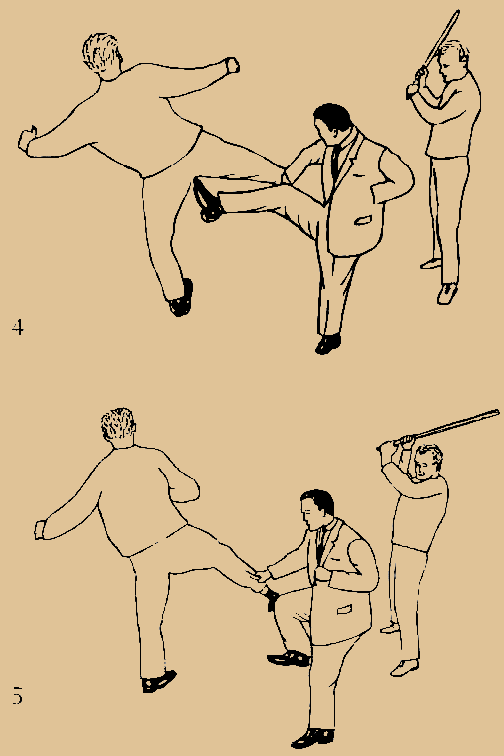 4

5